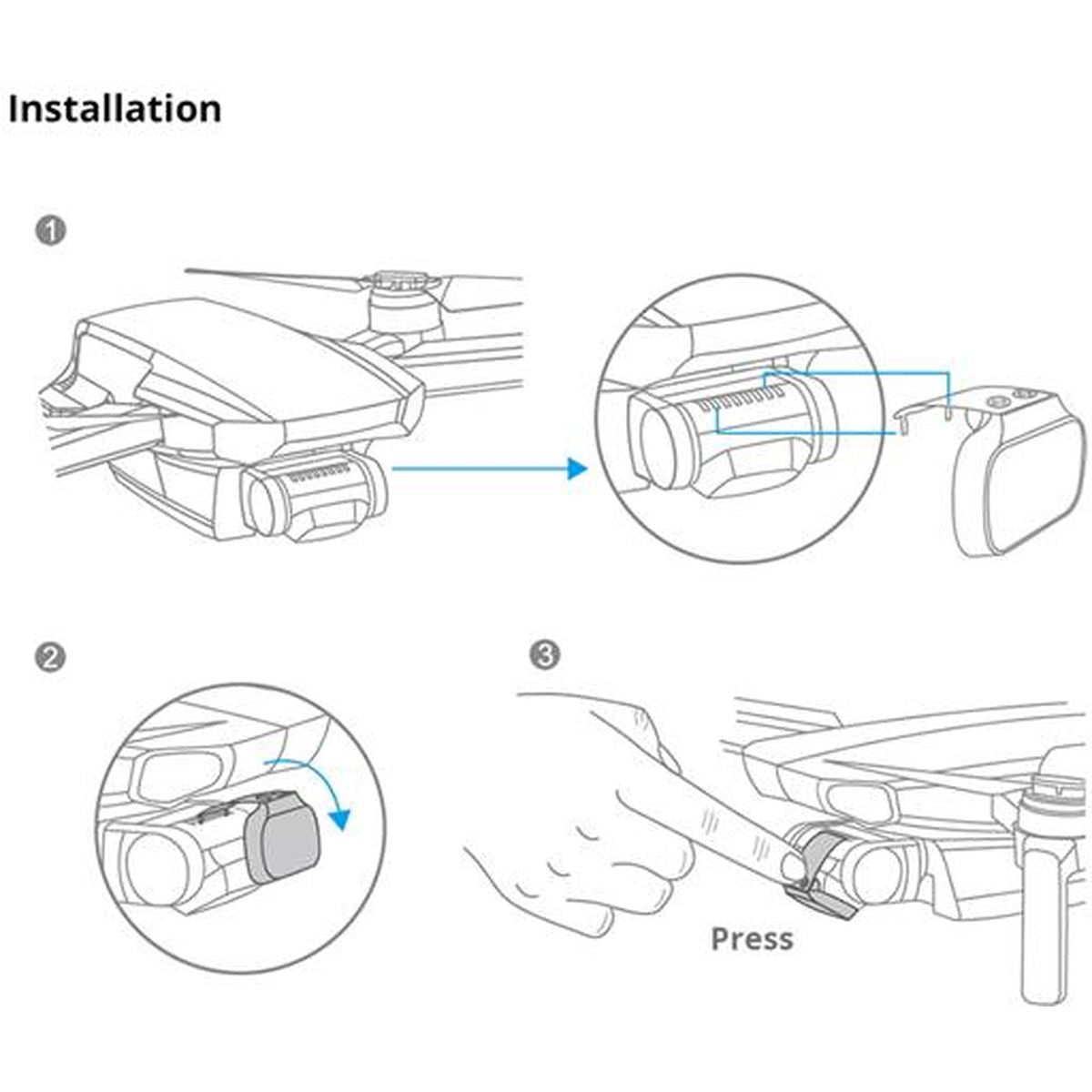 Installation

1

2

3

Press