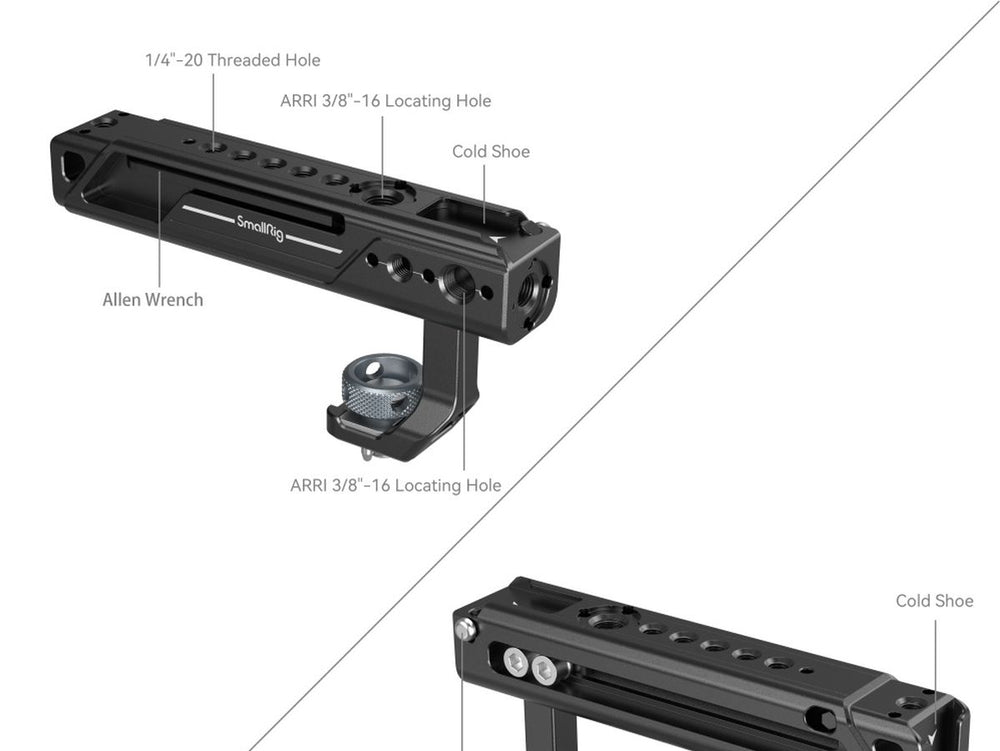 1/4"-20 Threaded Hole

ARRI 3/8"-16 Locating Hole

Cold Shoe

SmallRig

Allen Wrench

ARRI 3/8"-16 Locating Hole

Cold Shoe