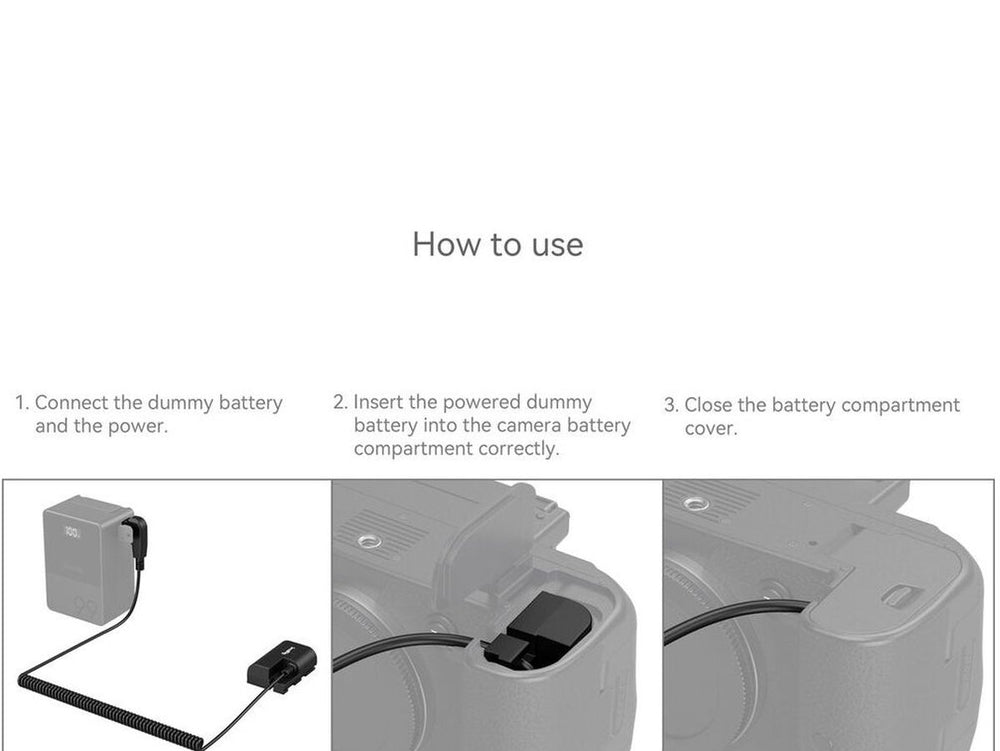 How to use

1. Connect the dummy battery and the power.

2. Insert the powered dummy battery into the camera battery compartment correctly.

3. Close the battery compartment cover.

100