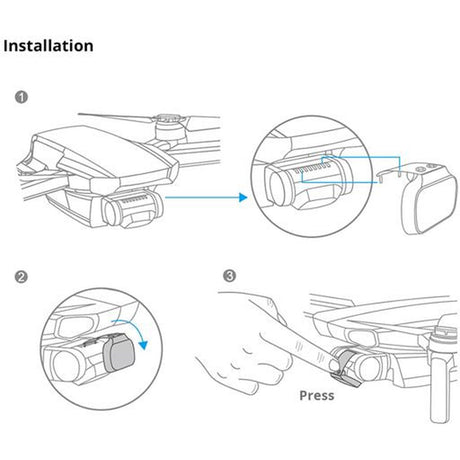 Installation

1

2

3

Press